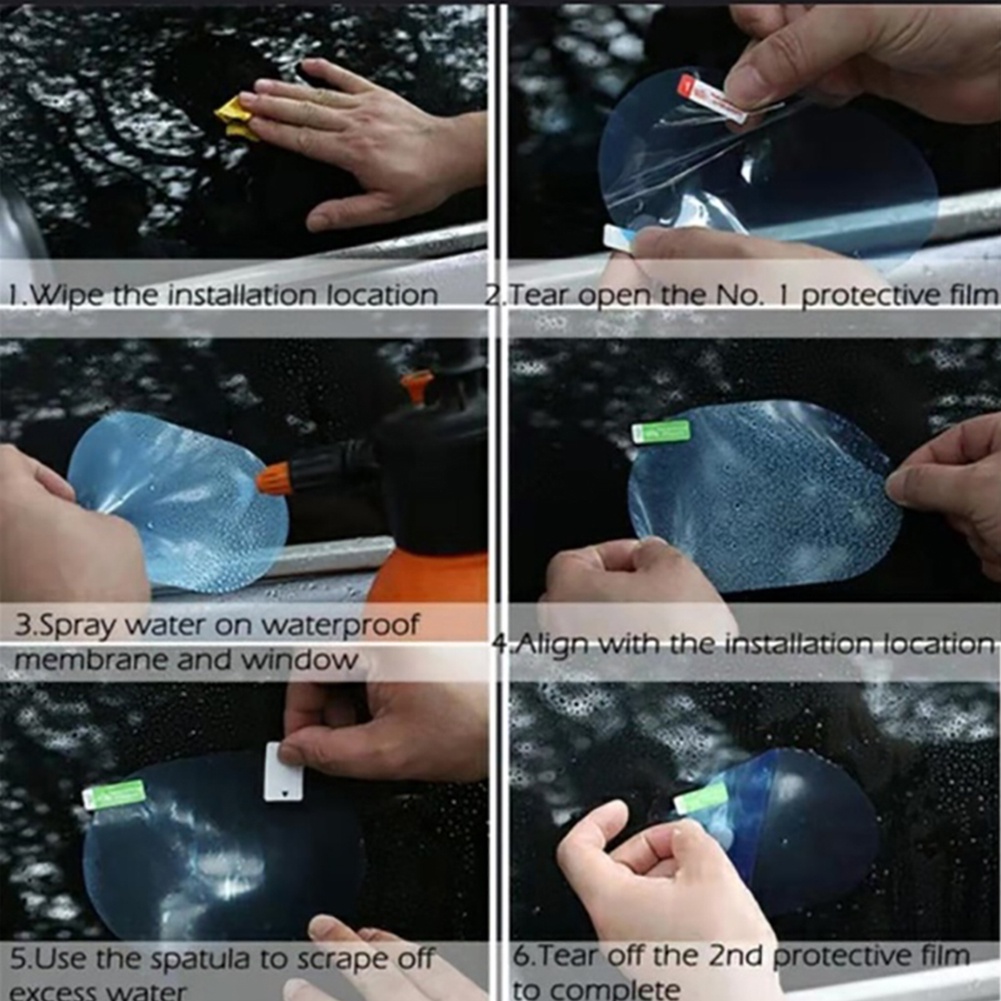 1.Wipe the installation location

2.Tear open the No. 1 protective film

3.Spray water on waterproof membrane and window

4.Align with the installation location

5.Use the spatula to scrape off excess water

6.Tear off the 2nd protective film to complete